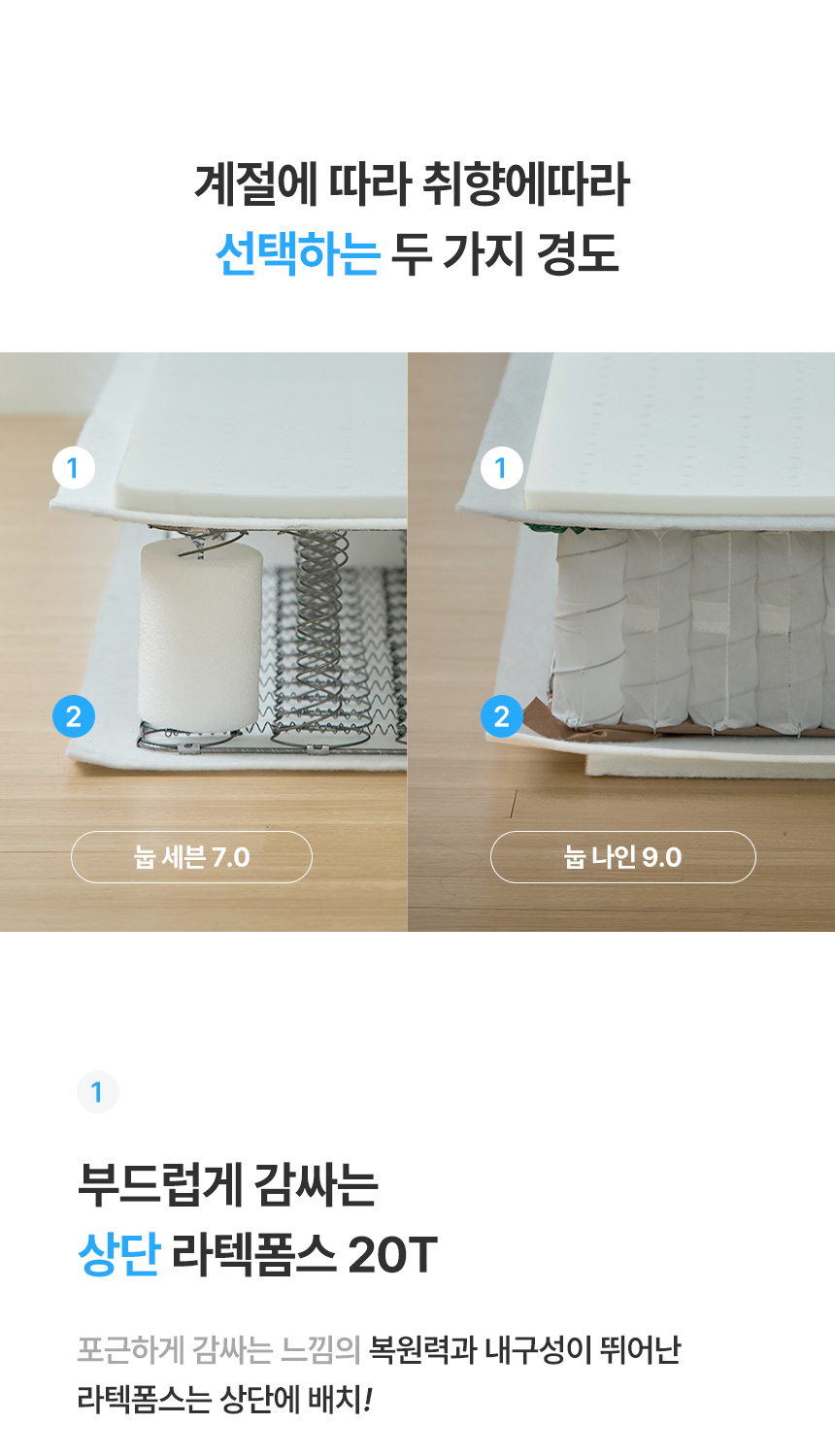 계절에 따라 취향에따라
선택하는 두 가지 경도

1

2

눕 세븐 7.0

1

2

눕 나인 9.0

1

부드럽게 감싸는
상단 라텍폼스 20T

포근하게 감싸는 느낌의 복원력과 내구성이 뛰어난 라텍폼스는 상단에 배치!