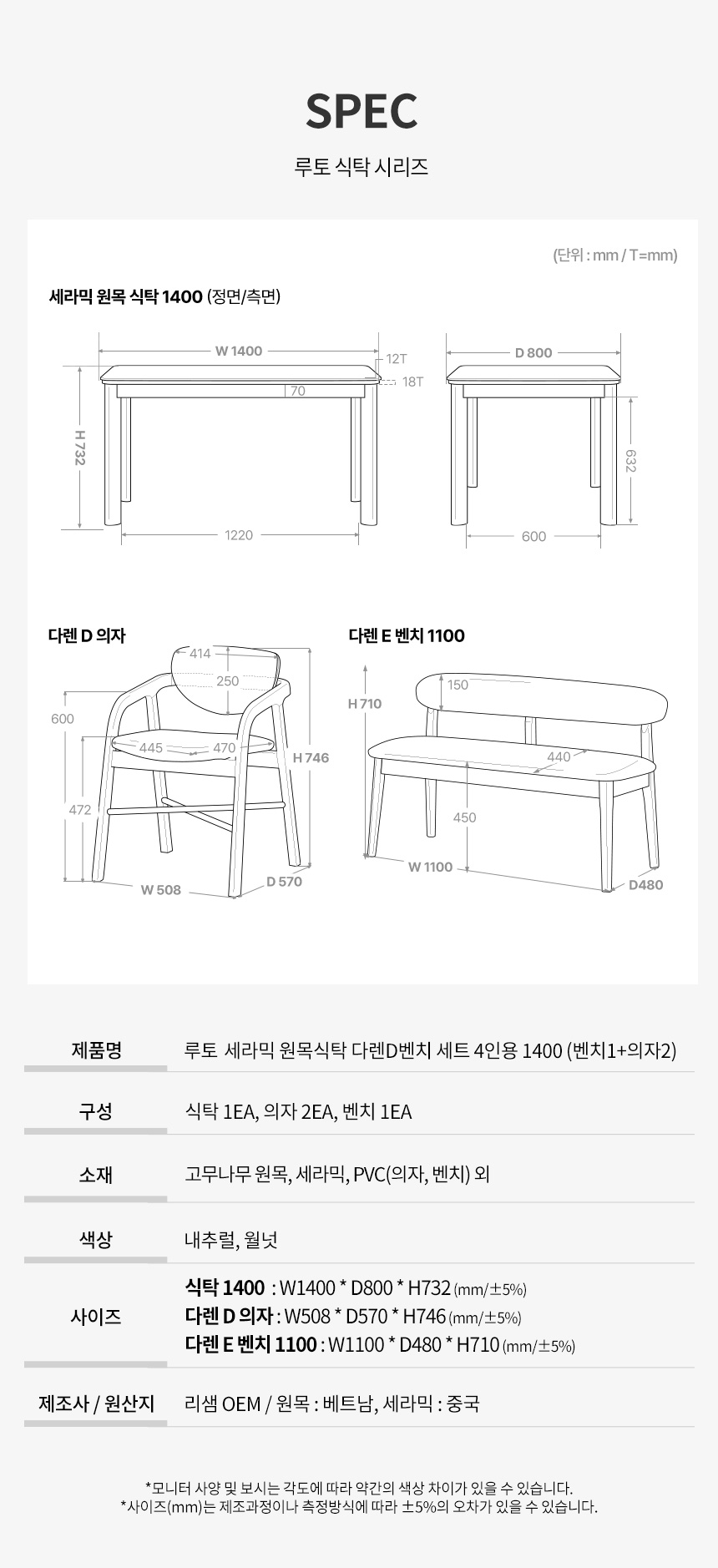 SPEC

루토 식탁 시리즈

(단위 : mm / T=mm)

세라믹 원목 식탁 1400 (정면/측면)

W 1400
12T
18T
70
H 732
1220
D 800
632
600

다렌 D 의자
414
250
600
445
470
H 746
472
W 508
D 570

다렌 E 벤치 1100
H 710
150
440
450
W 1100
D480

| 제품명 | 루토 세라믹 원목식탁 다렌D벤치 세트 4인용 1400 (벤치1+의자2) |
|---|---|
| 구성 | 식탁 1EA, 의자 2EA, 벤치 1EA |
| 소재 | 고무나무 원목, 세라믹, PVC(의자, 벤치) 외 |
| 색상 | 내추럴, 월넛 |
| 사이즈 | 식탁 1400 : W1400 * D800 * H732 (mm/±5%) 다렌 D 의자 : W508 * D570 * H746 (mm/±5%) 다렌 E 벤치 1100 : W1100 * D480 * H710 (mm/±5%) |
| 제조사 / 원산지 | 리샘 OEM / 원목 : 베트남, 세라믹 : 중국 |

*모니터 사양 및 보시는 각도에 따라 약간의 색상 차이가 있을 수 있습니다.
*사이즈(mm)는 제조과정이나 측정방식에 따라 ±5%의 오차가 있을 수 있습니다.