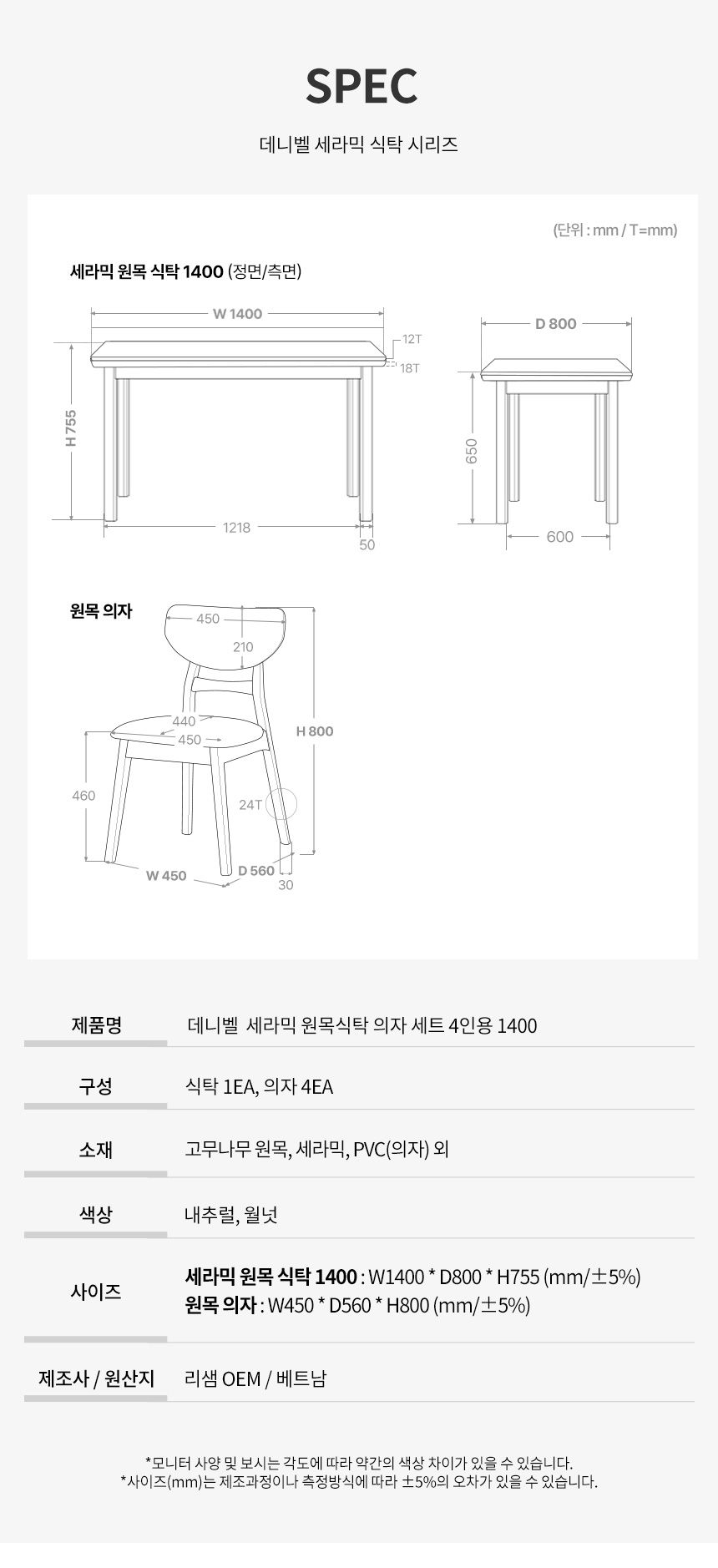 SPEC

데니벨 세라믹 식탁 시리즈

(단위 : mm / T=mm)

세라믹 원목 식탁 1400 (정면/측면)

W 1400

12T

18T

H 755

1218

50

D 800

650

600

원목 의자

450

210

440

450

H 800

460

24T

W 450

D 560

30

| 제품명 | 데니벨 세라믹 원목식탁 의자 세트 4인용 1400 |
|---|---|
| 구성 | 식탁 1EA, 의자 4EA |
| 소재 | 고무나무 원목, 세라믹, PVC(의자) 외 |
| 색상 | 내추럴, 월넛 |
| 사이즈 | 세라믹 원목 식탁 1400 : W1400 * D800 * H755 (mm/±5%) 원목 의자 : W450 * D560 * H800 (mm/±5%) |
| 제조사 / 원산지 | 리샘 OEM / 베트남 |

*모니터 사양 및 보시는 각도에 따라 약간의 색상 차이가 있을 수 있습니다.
*사이즈(mm)는 제조과정이나 측정방식에 따라 ±5%의 오차가 있을 수 있습니다.