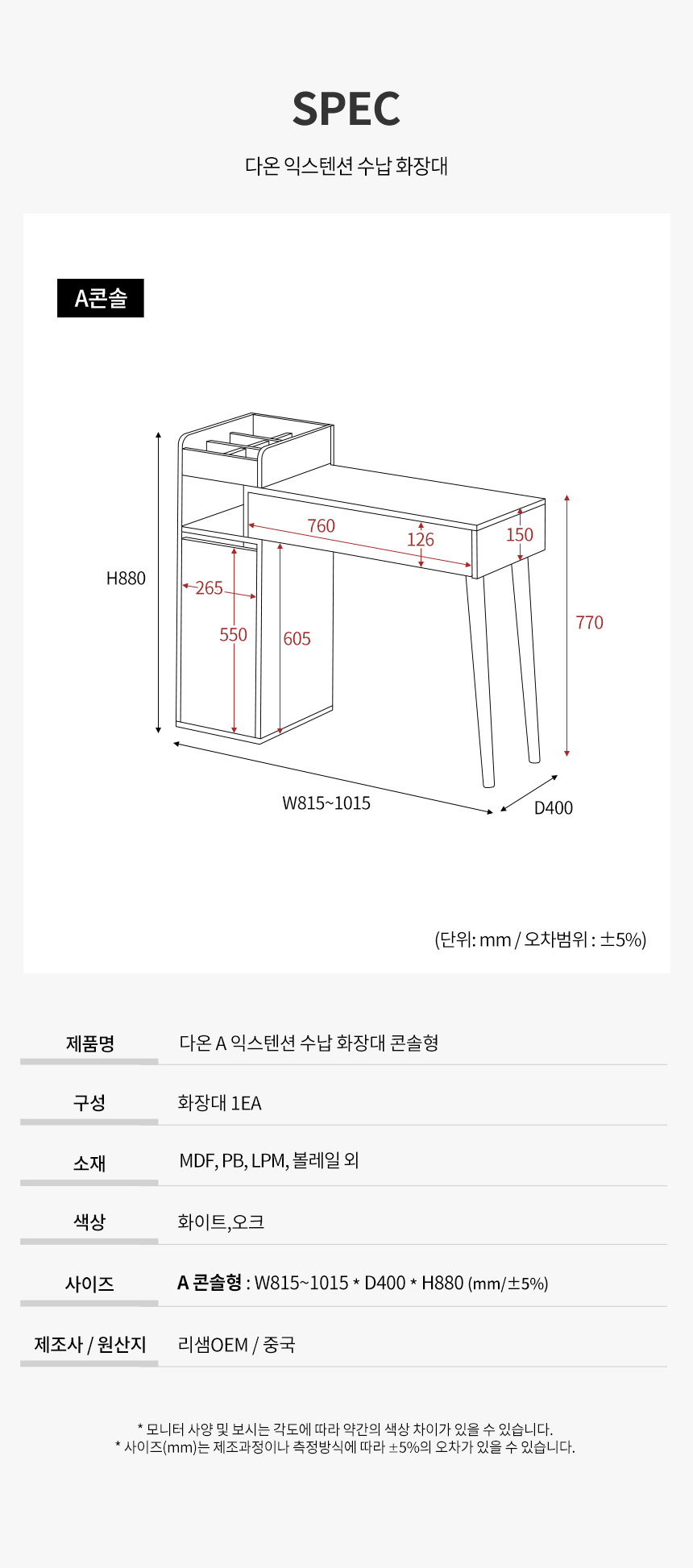 SPEC

다온 익스텐션 수납 화장대

A콘솔

H880

760

126

150

265

550

605

770

W815~1015

D400

(단위: mm / 오차범위 : ±5%)

| 제품명 | 다온 A 익스텐션 수납 화장대 콘솔형 |
|---|---|
| 구성 | 화장대 1EA |
| 소재 | MDF, PB, LPM, 볼레일 외 |
| 색상 | 화이트,오크 |
| 사이즈 | A 콘솔형 : W815~1015 * D400 * H880 (mm/±5%) |
| 제조사 / 원산지 | 리샘OEM / 중국 |

* 모니터 사양 및 보시는 각도에 따라 약간의 색상 차이가 있을 수 있습니다.
* 사이즈(mm)는 제조과정이나 측정방식에 따라 ±5%의 오차가 있을 수 있습니다.