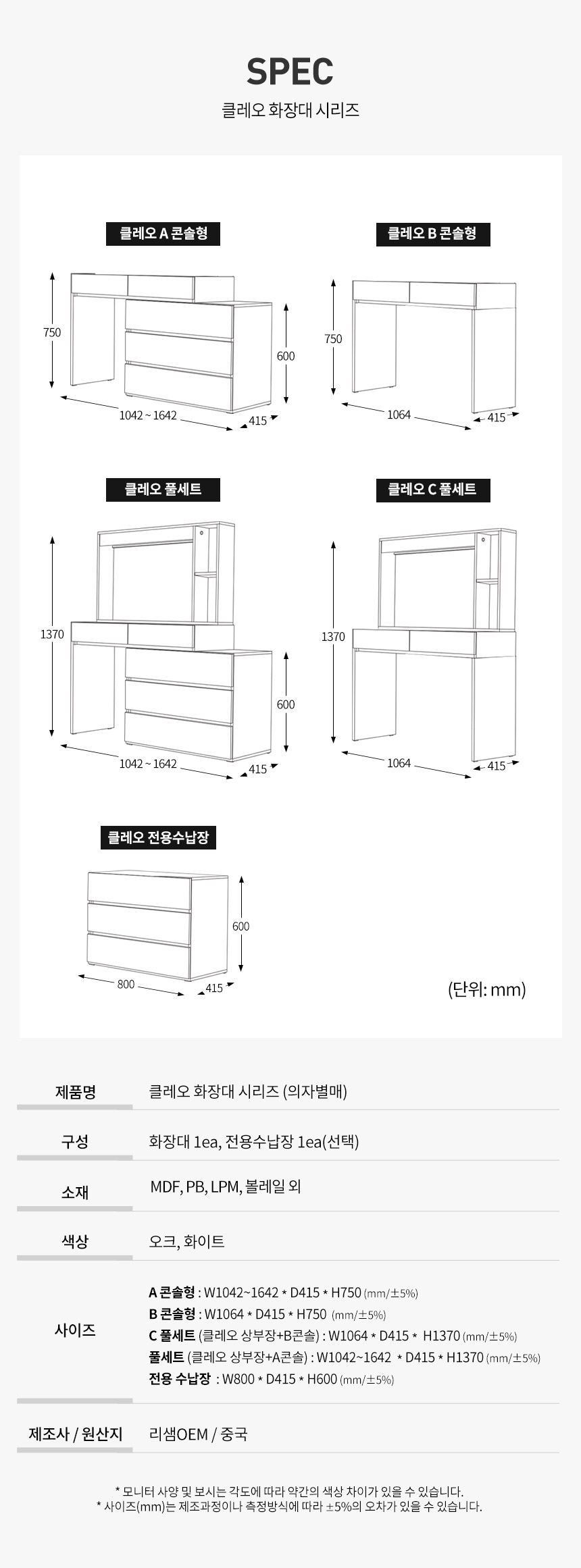 SPEC

클레오 화장대 시리즈

클레오 A 콘솔형

750

600

1042 ~ 1642

415

클레오 B 콘솔형

750

1064

415

클레오 풀세트

1370

600

1042 ~ 1642

415

클레오 C 풀세트

1370

1064

415

클레오 전용수납장

600

800

415

(단위: mm)

| 제품명 | 클레오 화장대 시리즈 (의자별매) |
|---|---|
| 구성 | 화장대 1ea, 전용수납장 1ea(선택) |
| 소재 | MDF, PB, LPM, 볼레일 외 |
| 색상 | 오크, 화이트 |
| 사이즈 | A 콘솔형 : W1042~1642 * D415 * H750 (mm/±5%) B 콘솔형 : W1064 * D415 * H750 (mm/±5%) C 풀세트 (클레오 상부장+B콘솔) : W1064 * D415 * H1370 (mm/±5%) 풀세트 (클레오 상부장+A콘솔) : W1042~1642 * D415 * H1370 (mm/±5%) 전용 수납장 : W800 * D415 * H600 (mm/±5%) |
| 제조사 / 원산지 | 리샘OEM / 중국 |

* 모니터 사양 및 보시는 각도에 따라 약간의 색상 차이가 있을 수 있습니다.
* 사이즈(mm)는 제조과정이나 측정방식에 따라 ±5%의 오차가 있을 수 있습니다.