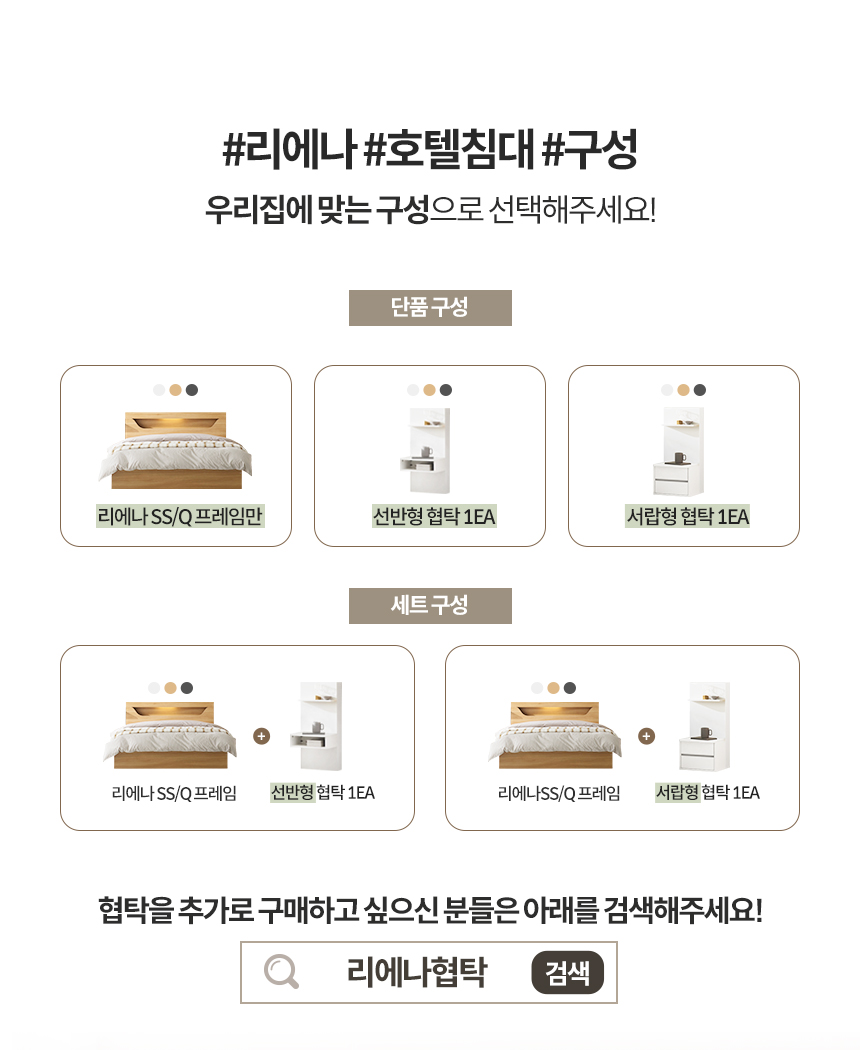 #리에나 #호텔침대 #구성

우리집에 맞는 구성으로 선택해주세요!

단품 구성

리에나 SS/Q 프레임만

선반형 협탁 1EA

서랍형 협탁 1EA

세트 구성

리에나 SS/Q 프레임 + 선반형 협탁 1EA

리에나SS/Q 프레임 + 서랍형 협탁 1EA

협탁을 추가로 구매하고 싶으신 분들은 아래를 검색해주세요!

리에나협탁 검색