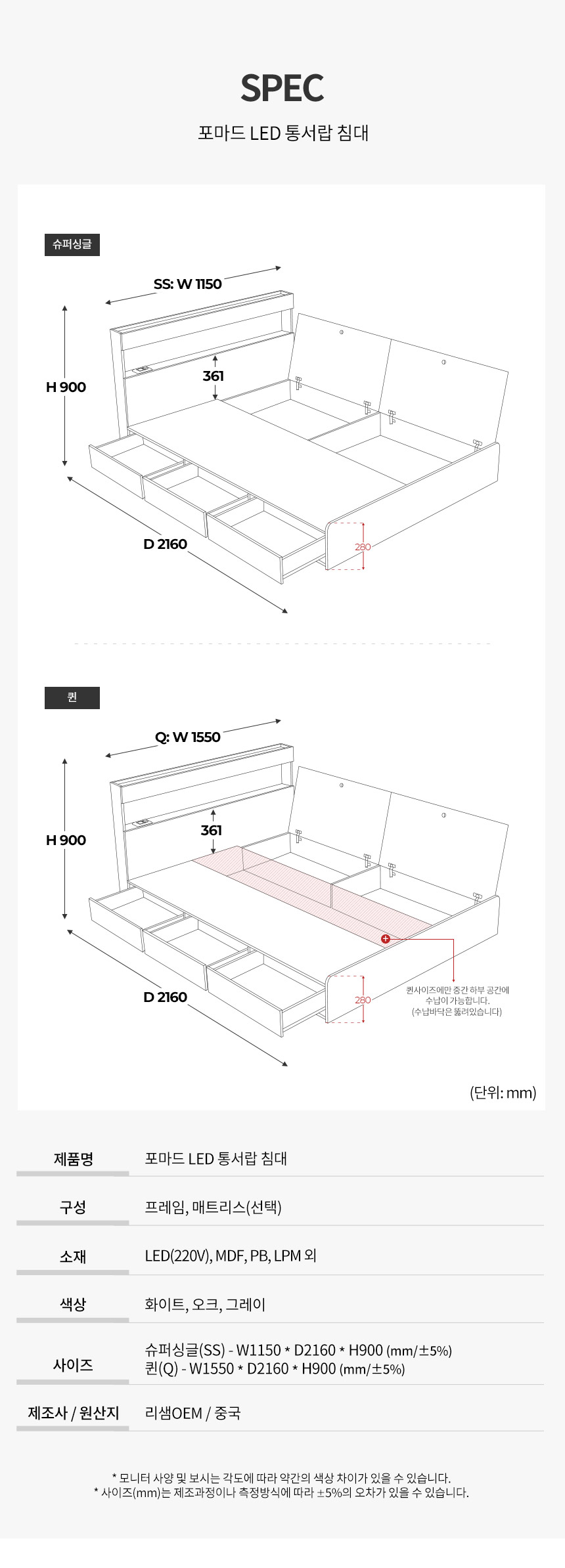 SPEC

포마드 LED 통서랍 침대

슈퍼싱글

SS: W 1150

H 900

361

D 2160

280

퀸

Q: W 1550

H 900

361

D 2160

280

퀸사이즈에만 중간 하부 공간에 수납이 가능합니다. (수납바닥은 뚫려있습니다)

(단위: mm)

| 제품명 | 포마드 LED 통서랍 침대 |
|---|---|
| 구성 | 프레임, 매트리스(선택) |
| 소재 | LED(220V), MDF, PB, LPM 외 |
| 색상 | 화이트, 오크, 그레이 |
| 사이즈 | 슈퍼싱글(SS) - W1150 * D2160 * H900 (mm/±5%) 퀸(Q) - W1550 * D2160 * H900 (mm/±5%) |
| 제조사 / 원산지 | 리샘OEM / 중국 |

* 모니터 사양 및 보시는 각도에 따라 약간의 색상 차이가 있을 수 있습니다.
* 사이즈(mm)는 제조과정이나 측정방식에 따라 ±5%의 오차가 있을 수 있습니다.