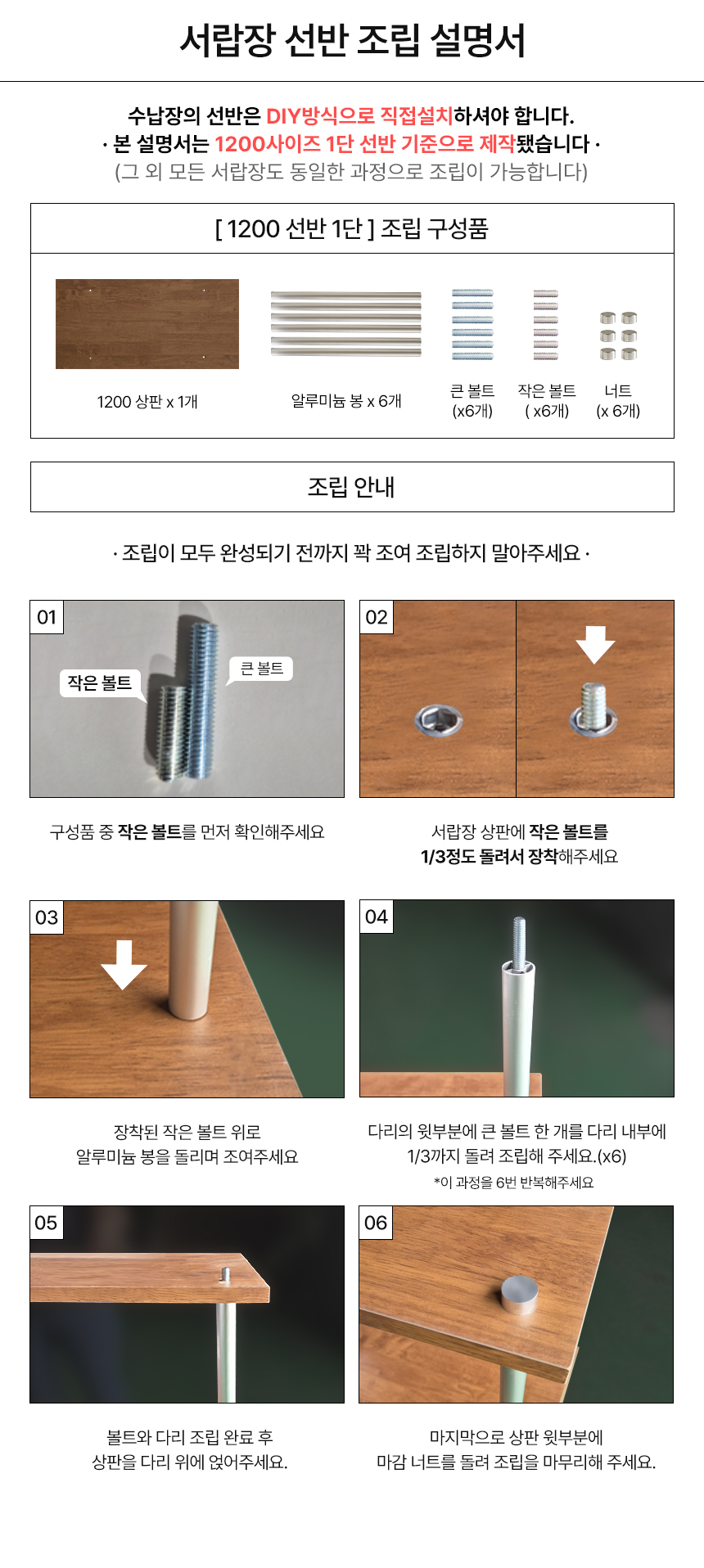 서랍장 선반 조립 설명서

수납장의 선반은 DIY방식으로 직접설치하셔야 합니다.
· 본 설명서는 1200사이즈 1단 선반 기준으로 제작됐습니다 ·
(그 외 모든 서랍장도 동일한 과정으로 조립이 가능합니다)

[ 1200 선반 1단 ] 조립 구성품

1200 상판 x 1개
알루미늄 봉 x 6개
큰 볼트 (x6개)
작은 볼트 ( x6개)
너트 (x 6개)

조립 안내

· 조립이 모두 완성되기 전까지 꽉 조여 조립하지 말아주세요 ·

01
작은 볼트
큰 볼트
구성품 중 작은 볼트를 먼저 확인해주세요

02
서랍장 상판에 작은 볼트를 1/3정도 돌려서 장착해주세요

03
장착된 작은 볼트 위로 알루미늄 봉을 돌리며 조여주세요

04
다리의 윗부분에 큰 볼트 한 개를 다리 내부에 1/3까지 돌려 조립해 주세요.(x6)
*이 과정을 6번 반복해주세요

05
볼트와 다리 조립 완료 후 상판을 다리 위에 얹어주세요.

06
마지막으로 상판 윗부분에 마감 너트를 돌려 조립을 마무리해 주세요.