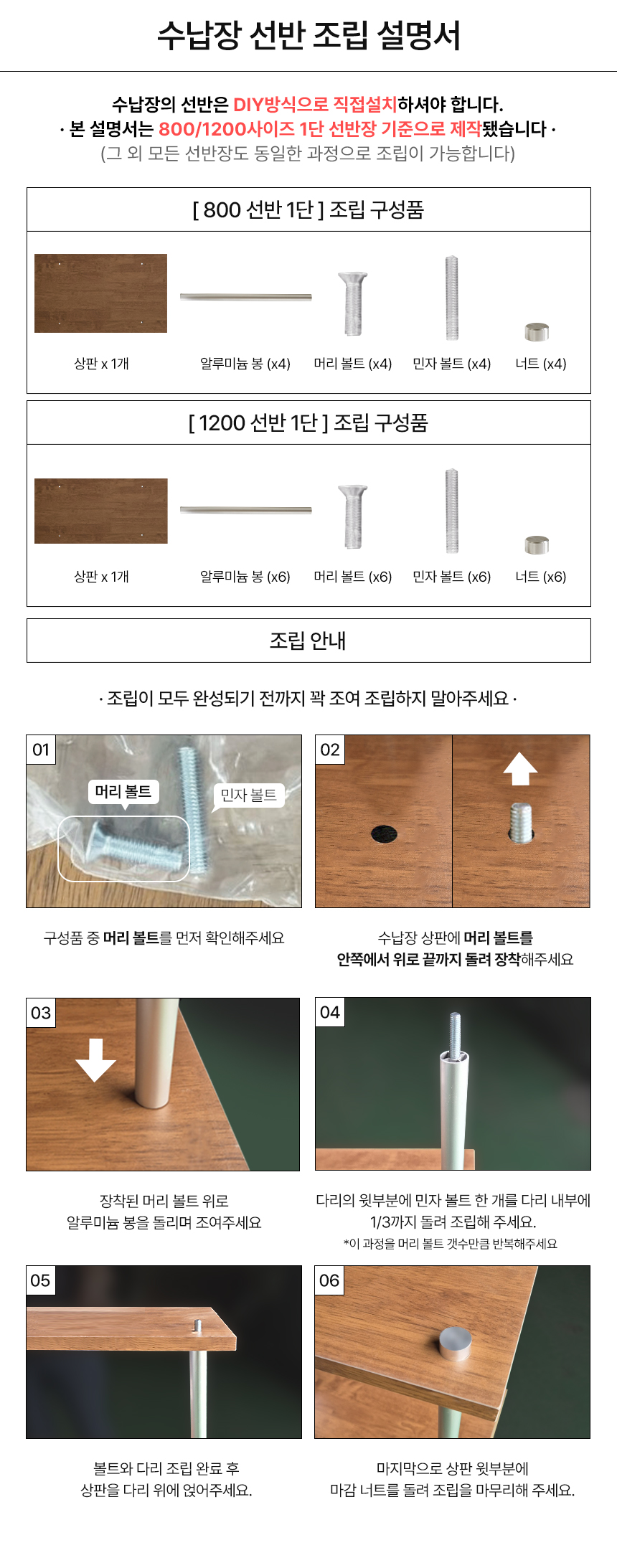 수납장 선반 조립 설명서

수납장의 선반은 DIY방식으로 직접설치하셔야 합니다.
· 본 설명서는 800/1200사이즈 1단 선반장 기준으로 제작됐습니다 ·
(그 외 모든 선반장도 동일한 과정으로 조립이 가능합니다)

[ 800 선반 1단 ] 조립 구성품

상판 x 1개 알루미늄 봉 (x4) 머리 볼트 (x4) 민자 볼트 (x4) 너트 (x4)

[ 1200 선반 1단 ] 조립 구성품

상판 x 1개 알루미늄 봉 (x6) 머리 볼트 (x6) 민자 볼트 (x6) 너트 (x6)

조립 안내

· 조립이 모두 완성되기 전까지 꽉 조여 조립하지 말아주세요 ·

01
머리 볼트
민자 볼트
구성품 중 머리 볼트를 먼저 확인해주세요

02
수납장 상판에 머리 볼트를 안쪽에서 위로 끝까지 돌려 장착해주세요

03
장착된 머리 볼트 위로 알루미늄 봉을 돌리며 조여주세요

04
다리의 윗부분에 민자 볼트 한 개를 다리 내부에 1/3까지 돌려 조립해 주세요.
*이 과정을 머리 볼트 갯수만큼 반복해주세요

05
볼트와 다리 조립 완료 후 상판을 다리 위에 얹어주세요.

06
마지막으로 상판 윗부분에 마감 너트를 돌려 조립을 마무리해 주세요.